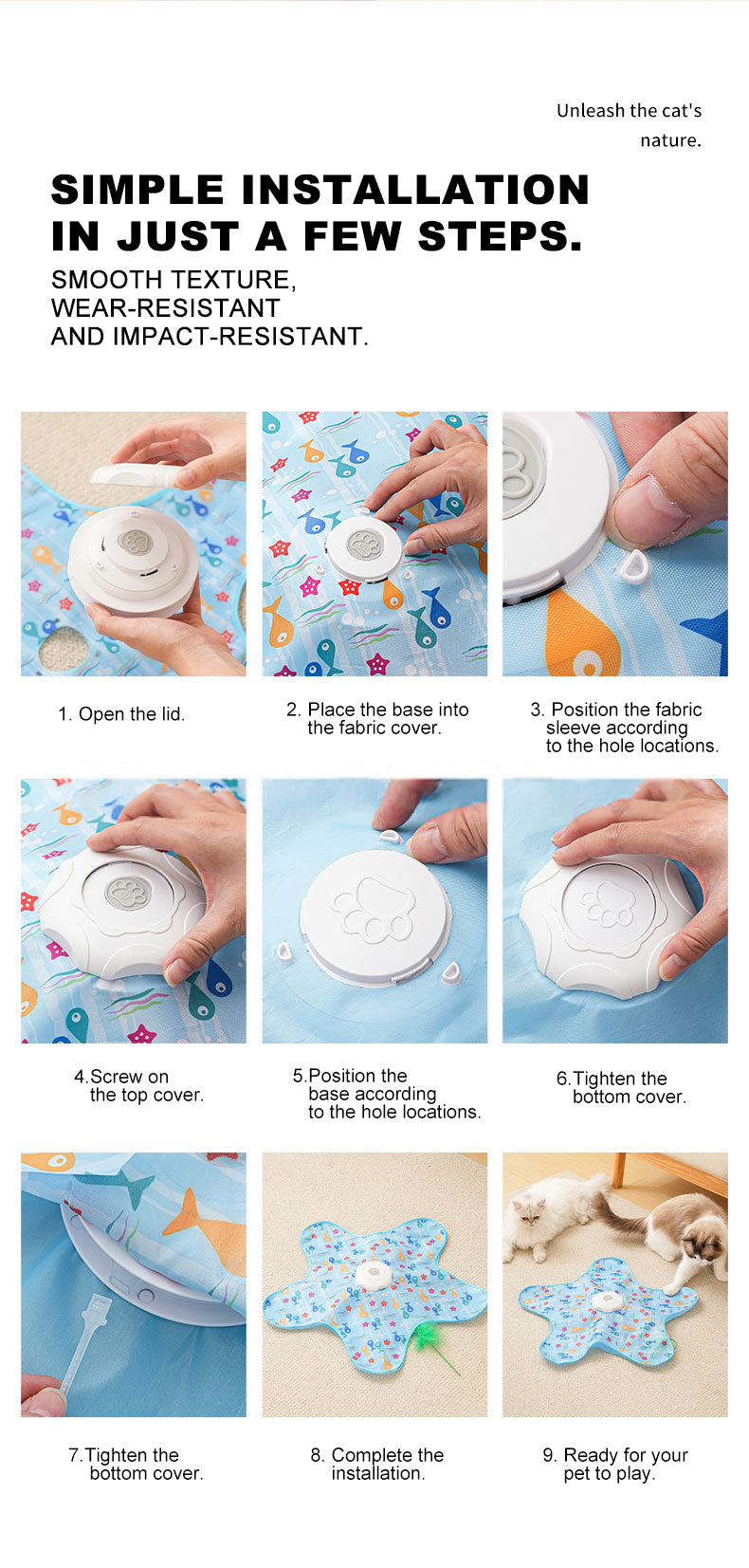 Unleash the cat's nature.

SIMPLE INSTALLATION IN JUST A FEW STEPS.

SMOOTH TEXTURE, WEAR-RESISTANT AND IMPACT-RESISTANT.

1. Open the lid.

2. Place the base into the fabric cover.

3. Position the fabric sleeve according to the hole locations.

4.Screw on the top cover.

5.Position the base according to the hole locations.

6.Tighten the bottom cover.

7.Tighten the bottom cover.

8. Complete the installation.

9. Ready for your pet to play.